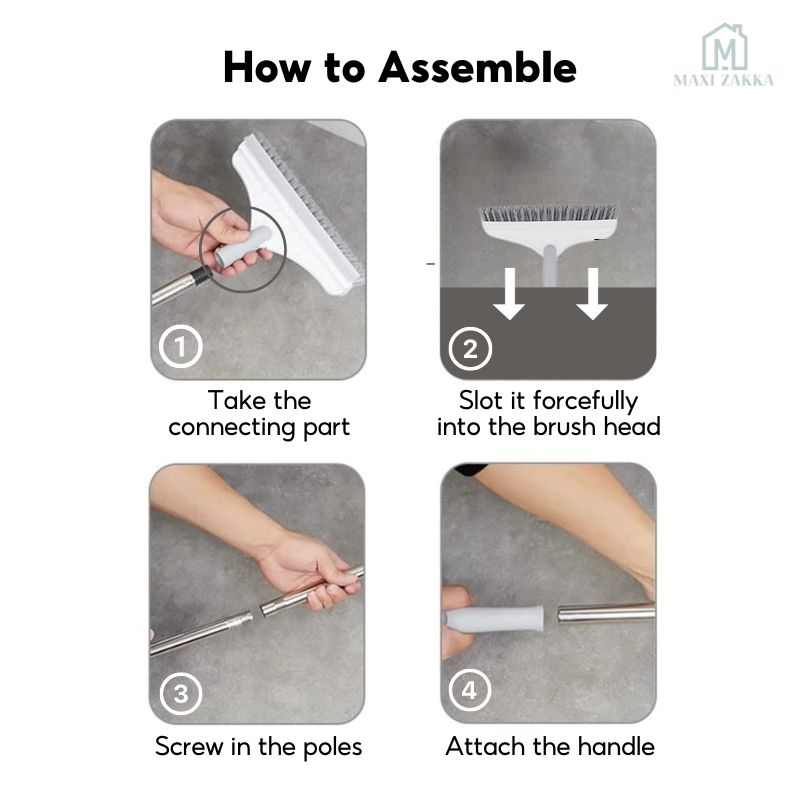 How to Assemble

M
MAXI ZAKKA

1
Take the connecting part

2
Slot it forcefully into the brush head

3
Screw in the poles

4
Attach the handle