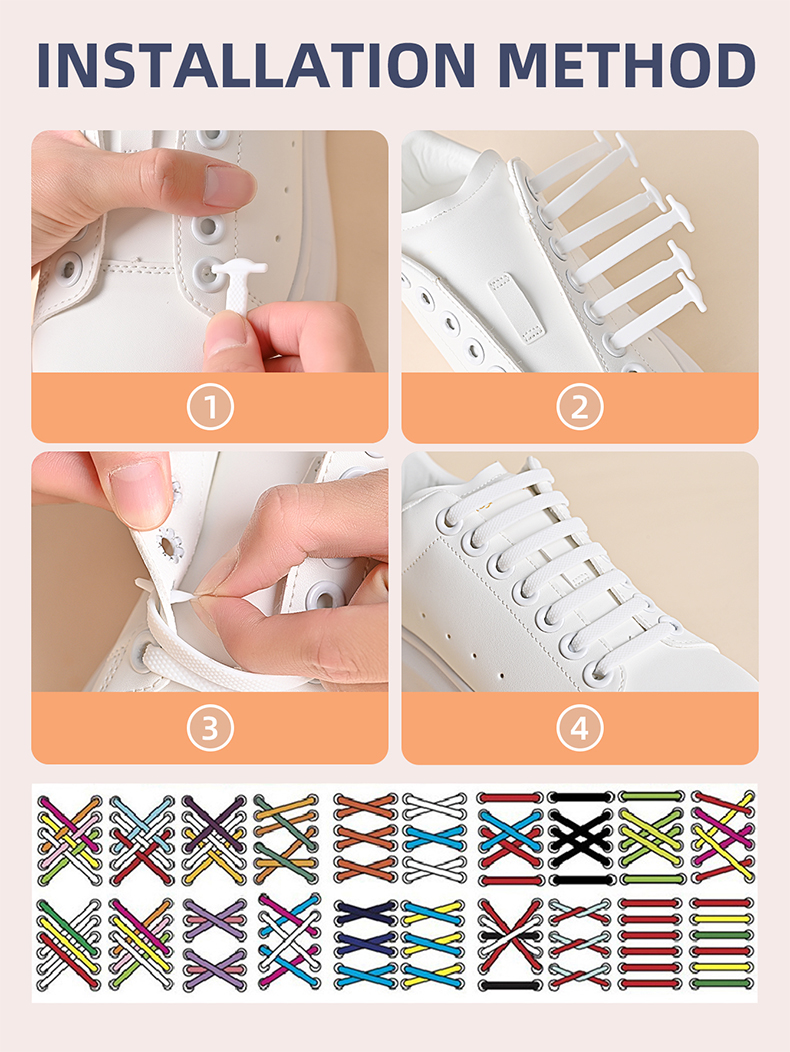 INSTALLATION METHOD

1

2

3

4